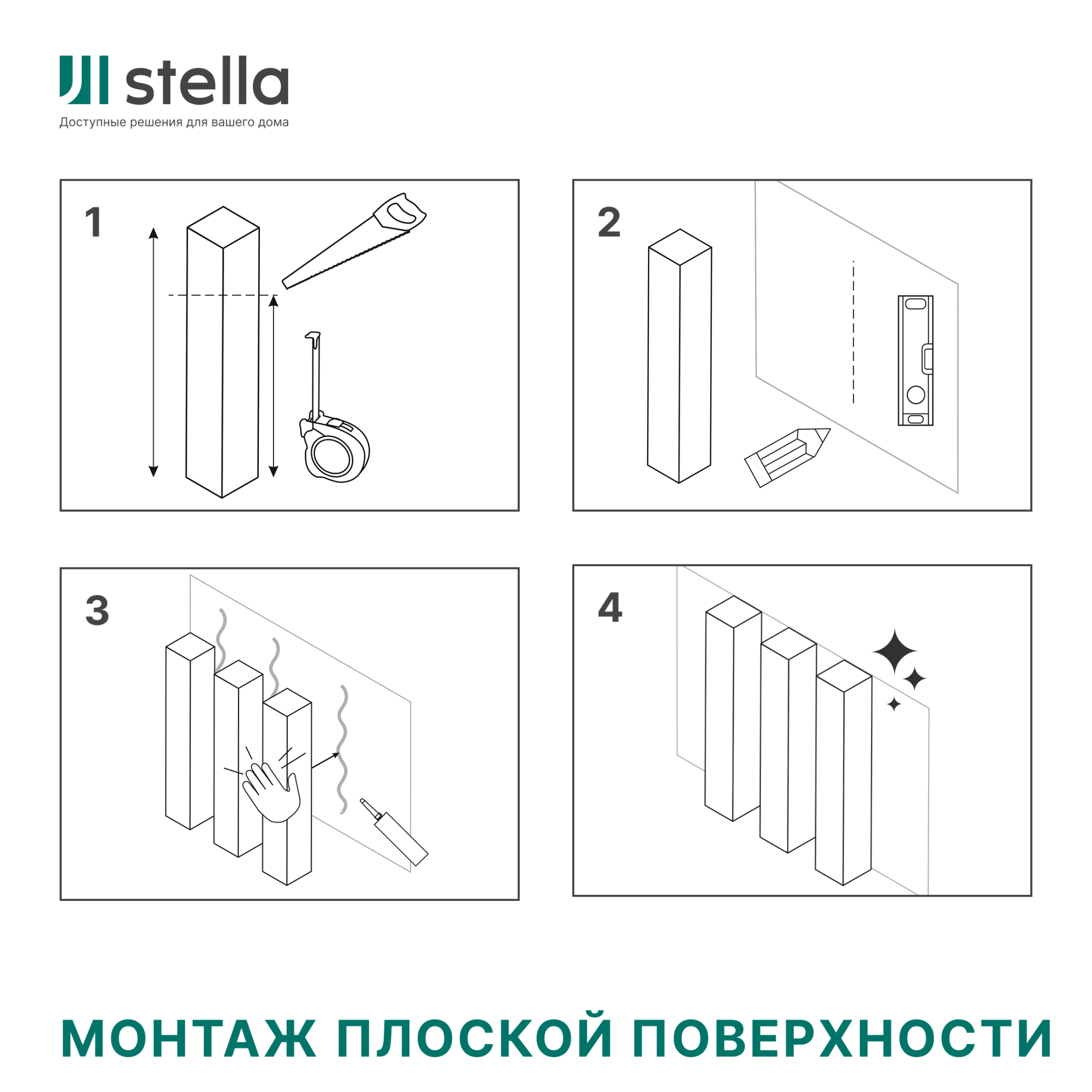 stella
Доступные решения для вашего дома

1

2

3

4

МОНТАЖ ПЛОСКОЙ ПОВЕРХНОСТИ