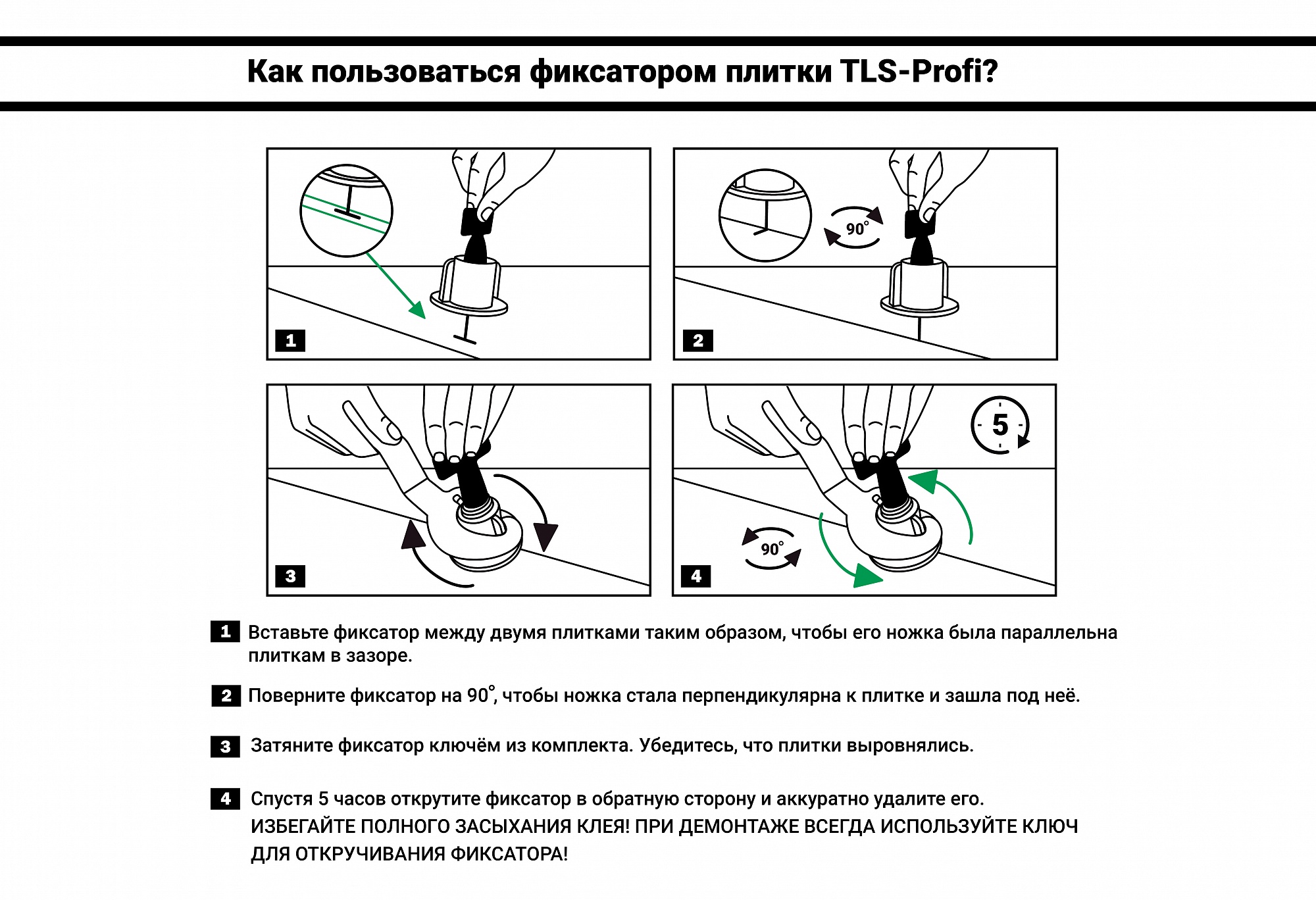 Как пользоваться фиксатором плитки TLS-Profi?

1

90°

2

3

5

90°

4

1 Вставьте фиксатор между двумя плитками таким образом, чтобы его ножка была параллельна плиткам в зазоре.

2 Поверните фиксатор на 90°, чтобы ножка стала перпендикулярна к плитке и зашла под неё.

3 Затяните фиксатор ключём из комплекта. Убедитесь, что плитки выровнялись.

4 Спустя 5 часов открутите фиксатор в обратную сторону и аккуратно удалите его. ИЗБЕГАЙТЕ ПОЛНОГО ЗАСЫХАНИЯ КЛЕЯ! ПРИ ДЕМОНТАЖЕ ВСЕГДА ИСПОЛЬЗУЙТЕ КЛЮЧ ДЛЯ ОТКРУЧИВАНИЯ ФИКСАТОРА!