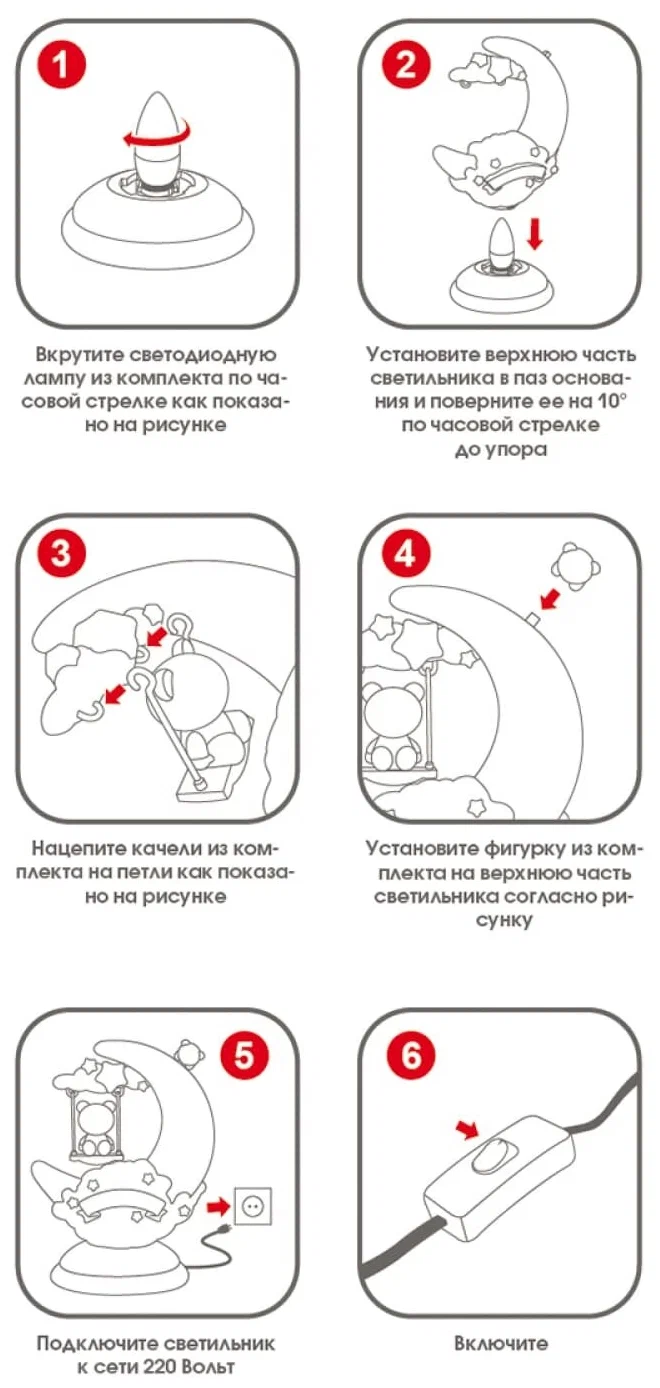 1

Вкрутите светодиодную лампу из комплекта по часовой стрелке как показано на рисунке

2

Установите верхнюю часть светильника в паз основания и поверните ее на 10° по часовой стрелке до упора

3

Нацепите качели из комплекта на петли как показано на рисунке

4

Установите фигурку из комплекта на верхнюю часть светильника согласно рисунку

5

Подключите светильник к сети 220 Вольт

6

Включите