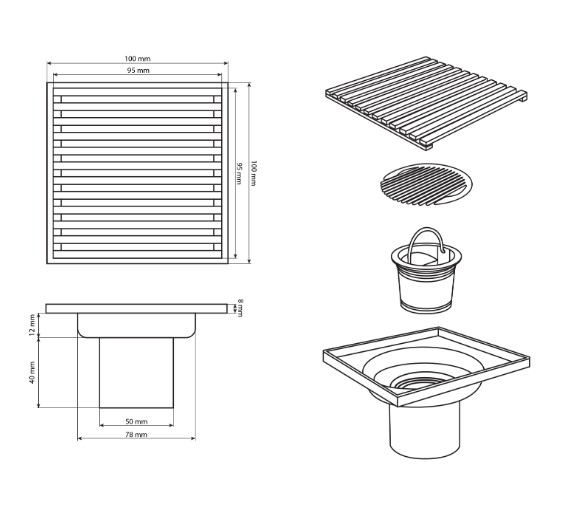 100 mm
95 mm
95 mm
100 mm
8 mm
12 mm
40 mm
50 mm
78 mm