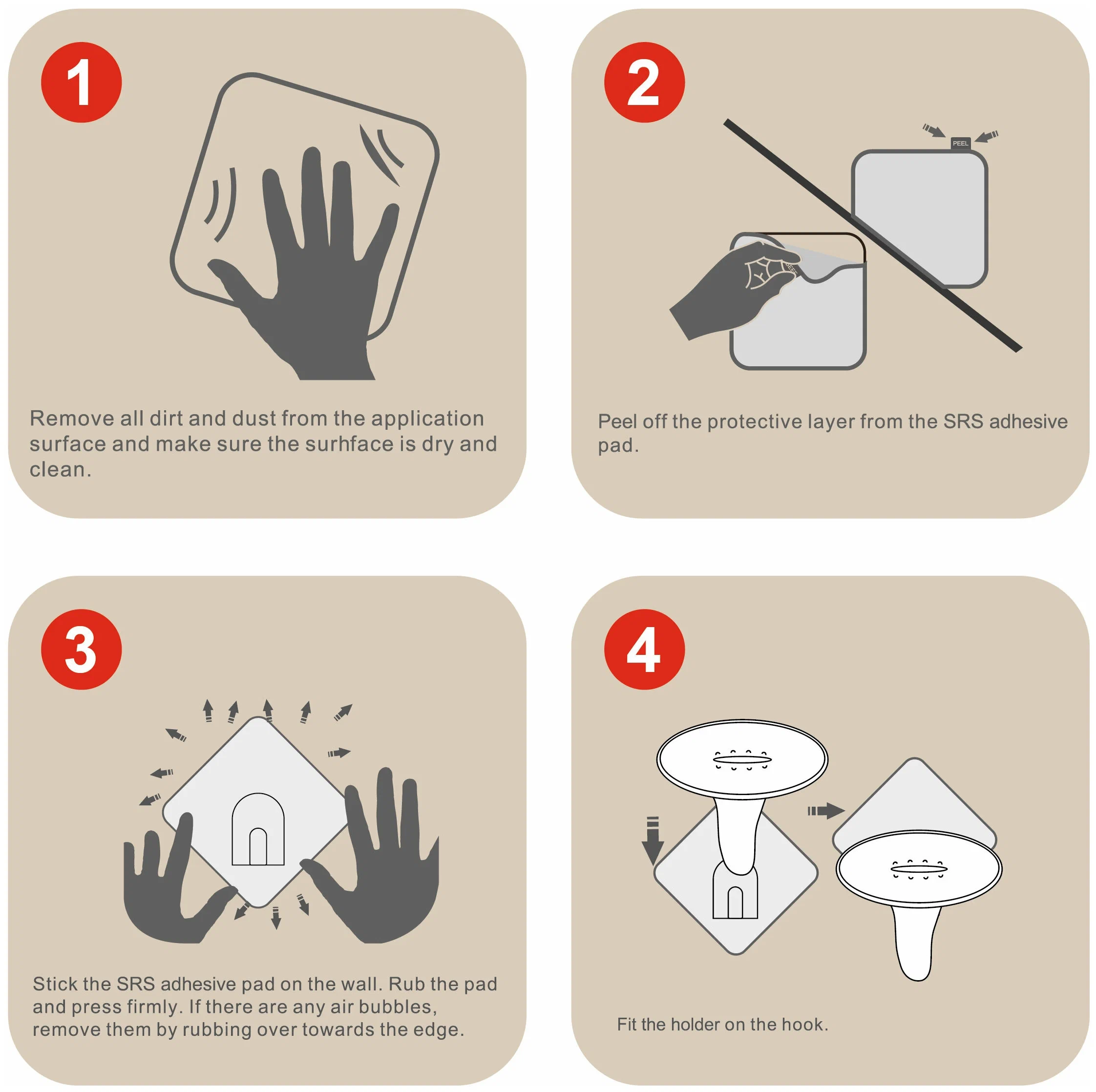 1

Remove all dirt and dust from the application surface and make sure the surhface is dry and clean.

2

PEEL

PEEL

Peel off the protective layer from the SRS adhesive pad.

3

Stick the SRS adhesive pad on the wall. Rub the pad and press firmly. If there are any air bubbles, remove them by rubbing over towards the edge.

4

Fit the holder on the hook.