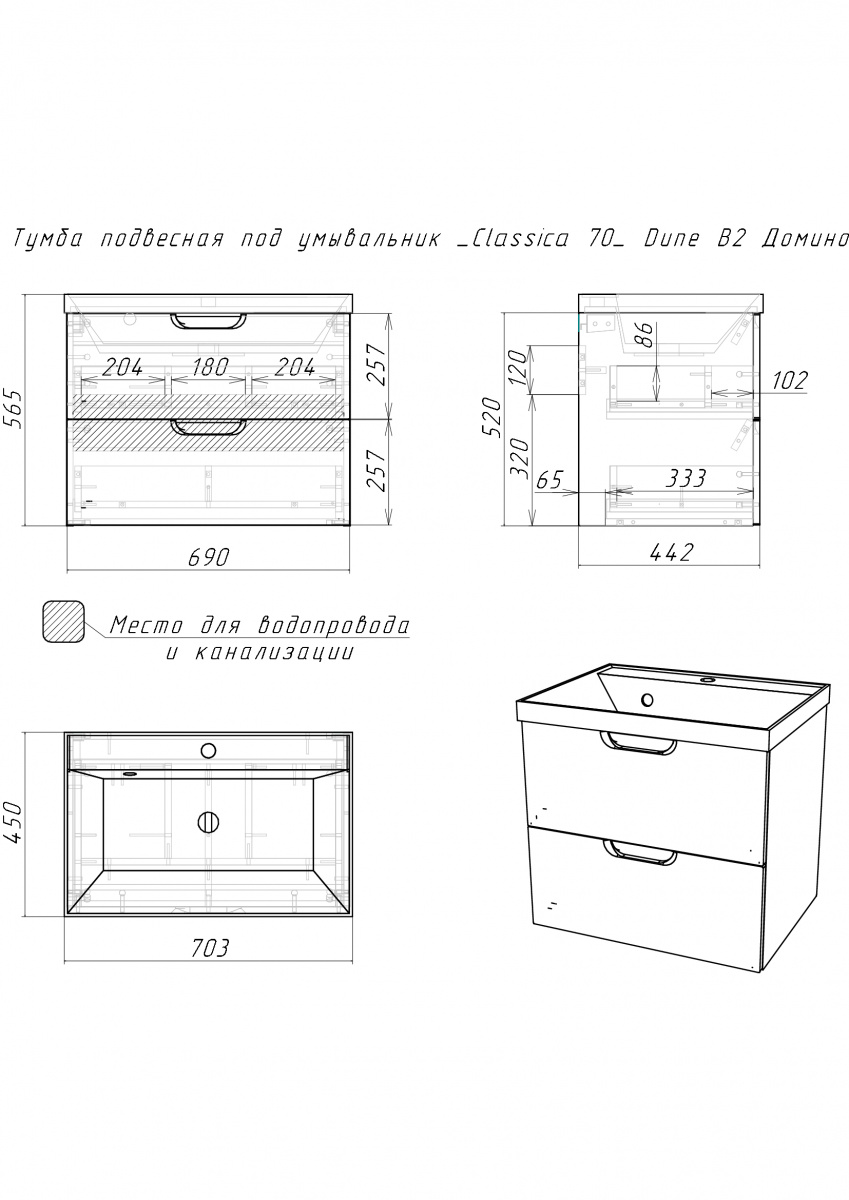 Тумба подвесная под умывальник _Classica 70_ Dune B2 Домино

565
204
180
204
257
257
690

520
120
320
86
102
65
333
442

Место для водопровода и канализации

450
703