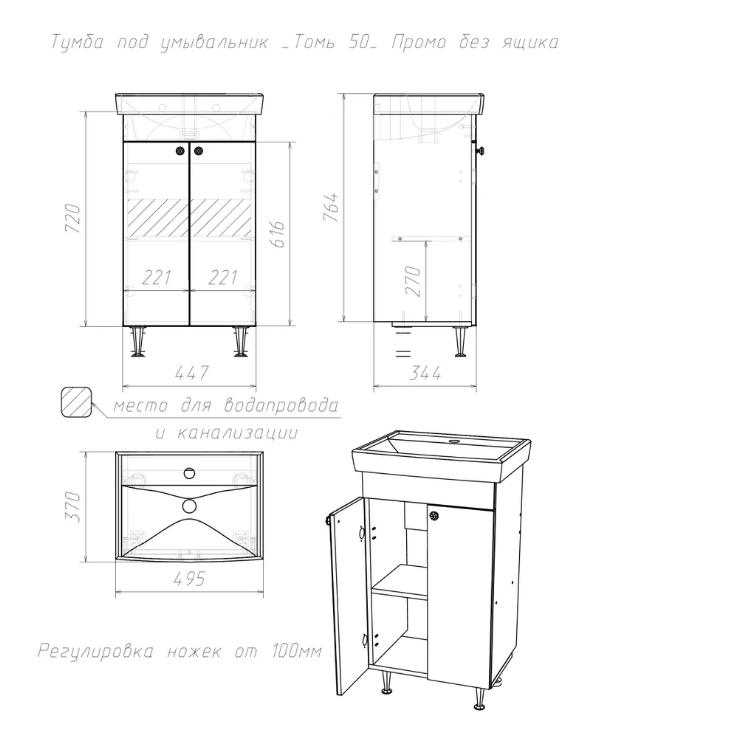 Тумба под умывальник _Томь 50_ Промо без ящика

720

616

221

221

447

764

270

344

место для водопровода
и канализации

370

495

Регулировка ножек от 100мм