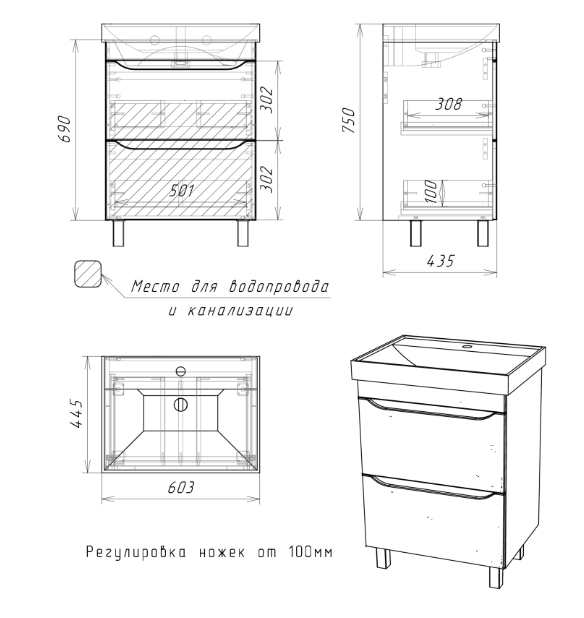 690
302
302
501
750
308
100
435
Место для водопровода и канализации
445
603
Регулировка ножек от 100мм