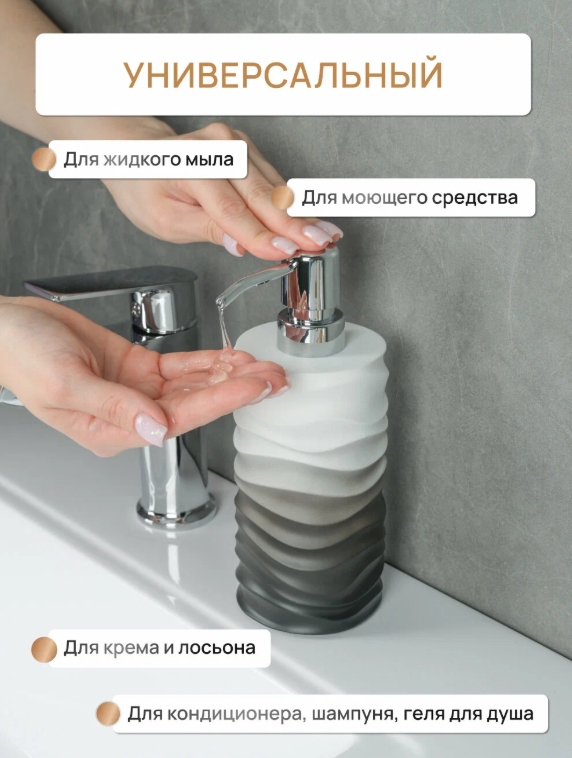 УНИВЕРСАЛЬНЫЙ

Для жидкого мыла

Для моющего средства

Для крема и лосьона

Для кондиционера, шампуня, геля для душа