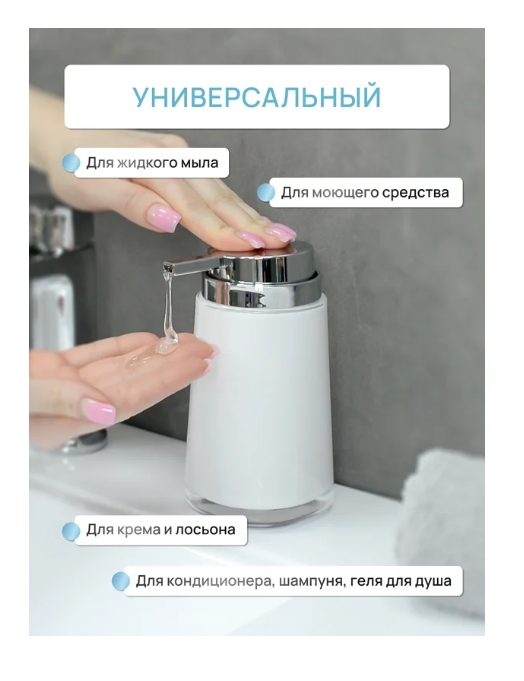 УНИВЕРСАЛЬНЫЙ

Для жидкого мыла

Для моющего средства

Для крема и лосьона

Для кондиционера, шампуня, геля для душа