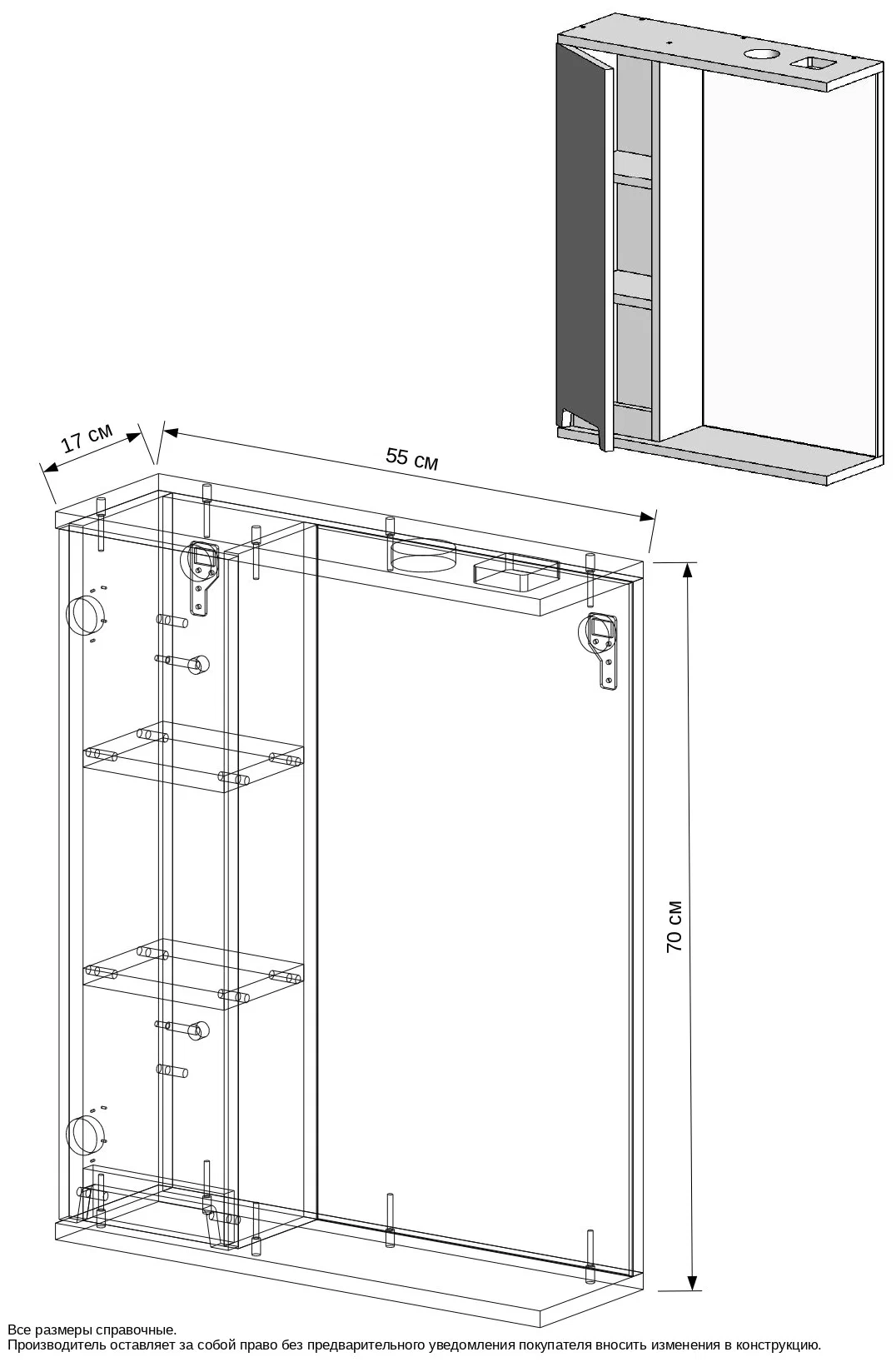 17 см

55 см

70 см

Все размеры справочные.
Производитель оставляет за собой право без предварительного уведомления покупателя вносить изменения в конструкцию.